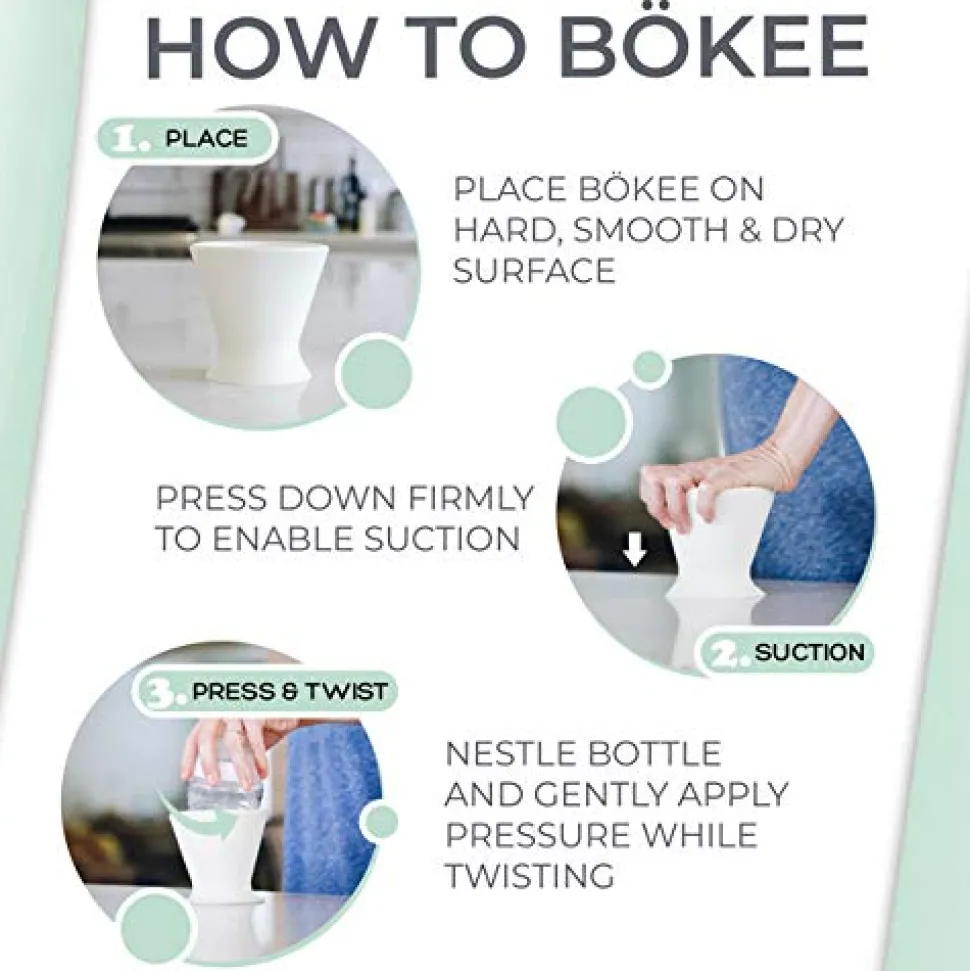 HOW TO BÖKEE

1. PLACE

PLACE BÖKEE ON HARD, SMOOTH & DRY SURFACE

PRESS DOWN FIRMLY TO ENABLE SUCTION

2. SUCTION

3. PRESS & TWIST

NESTLE BOTTLE AND GENTLY APPLY PRESSURE WHILE TWISTING